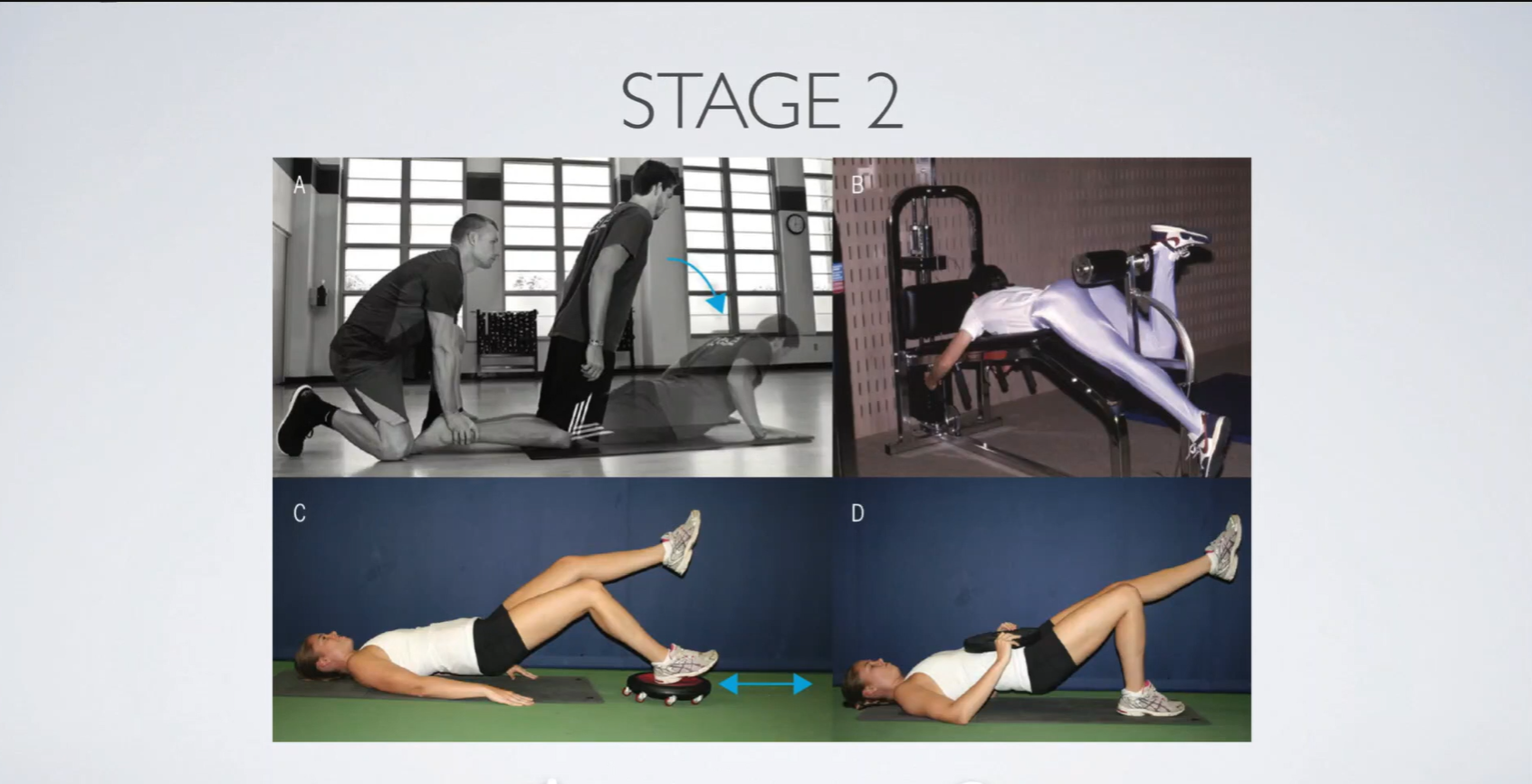 STAGE 2

A

B

C

D